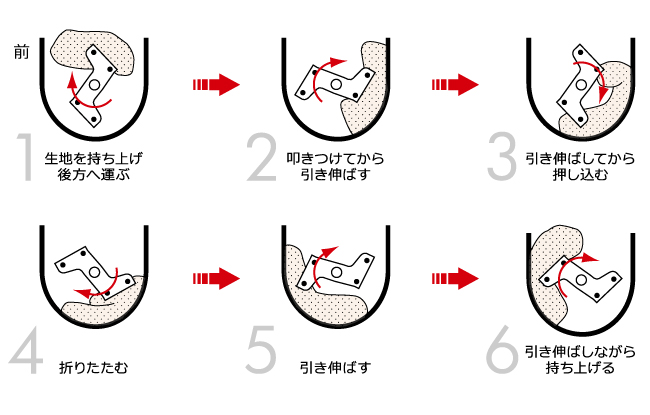 前

1 生地を持ち上げ後方へ運ぶ

2 叩きつけてから引き伸ばす

3 引き伸ばしてから押し込む

4 折りたたむ

5 引き伸ばす

6 引き伸ばしながら持ち上げる